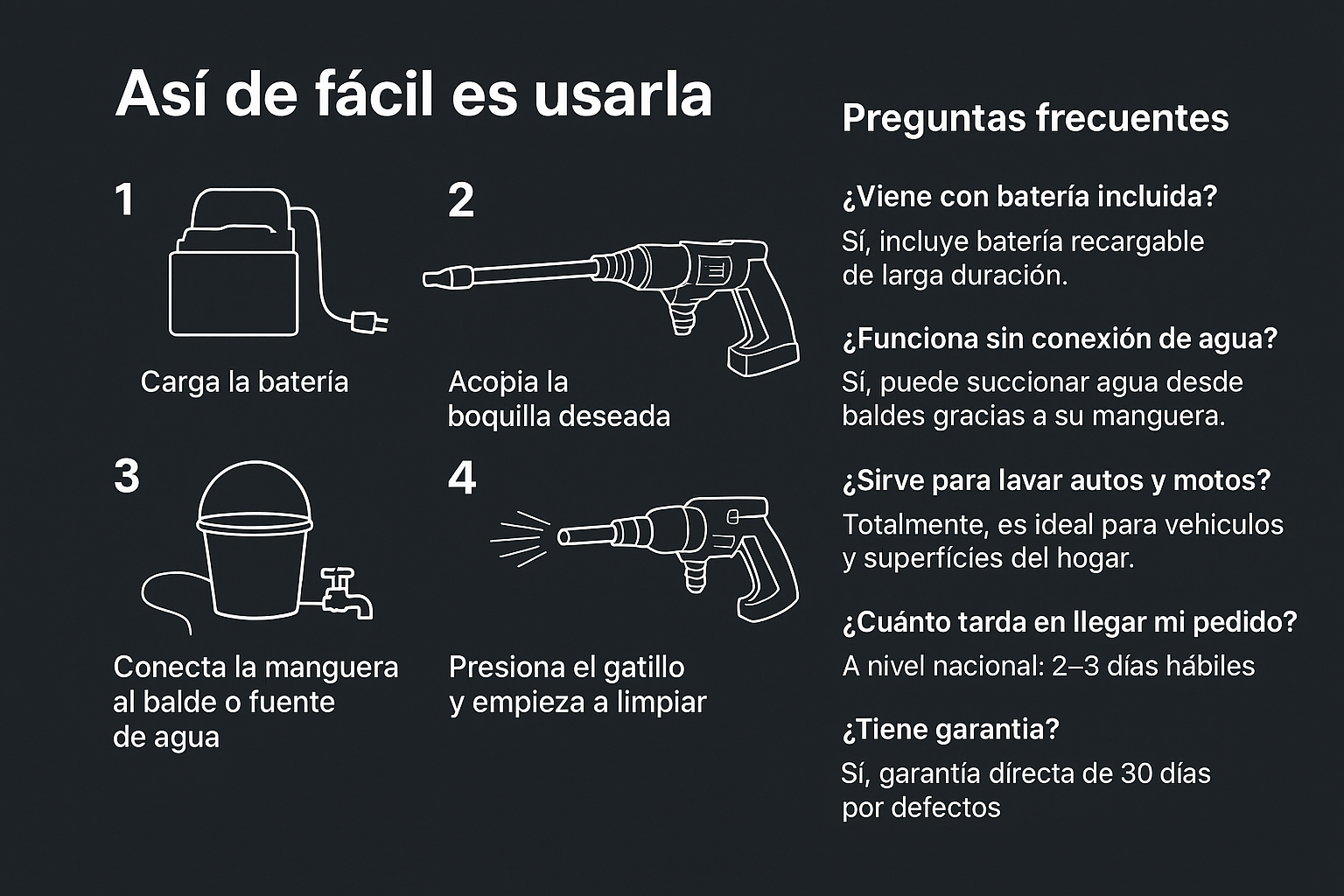 Así de fácil es usarla

1

Carga la batería

2

Acopia la boquilla deseada

3

Conecta la manguera al balde o fuente de agua

4

Presiona el gatillo y empieza a limpiar

Preguntas frecuentes

¿Viene con batería incluida?

Sí, incluye batería recargable de larga duración.

¿Funciona sin conexión de agua?

Sí, puede succionar agua desde baldes gracias a su manguera.

¿Sirve para lavar autos y motos?

Totalmente, es ideal para vehiculos y superfícies del hogar.

¿Cuánto tarda en llegar mi pedido?

A nivel nacional: 2–3 días hábiles

¿Tiene garantia?

Sí, garantía dírecta de 30 días por defectos